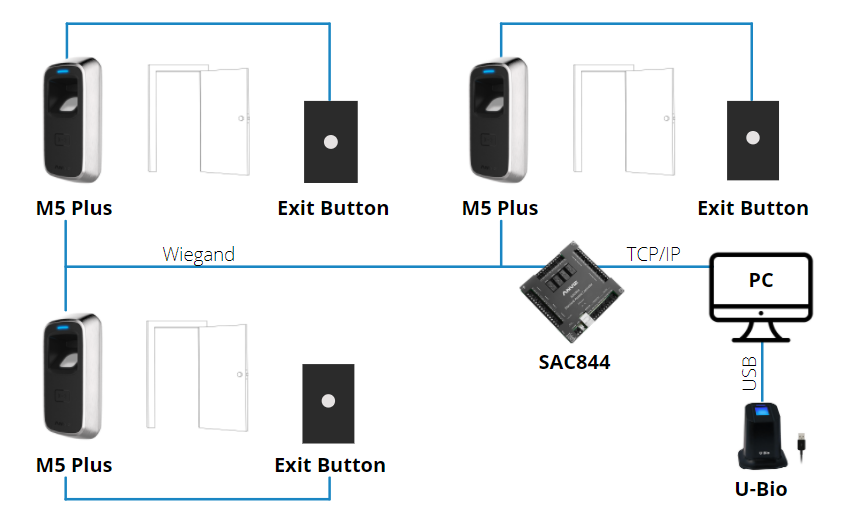 M5 Plus

Exit Button

M5 Plus

Exit Button

Wiegand

TCP/IP

PC

SAC844

USB

M5 Plus

Exit Button

U-Bio